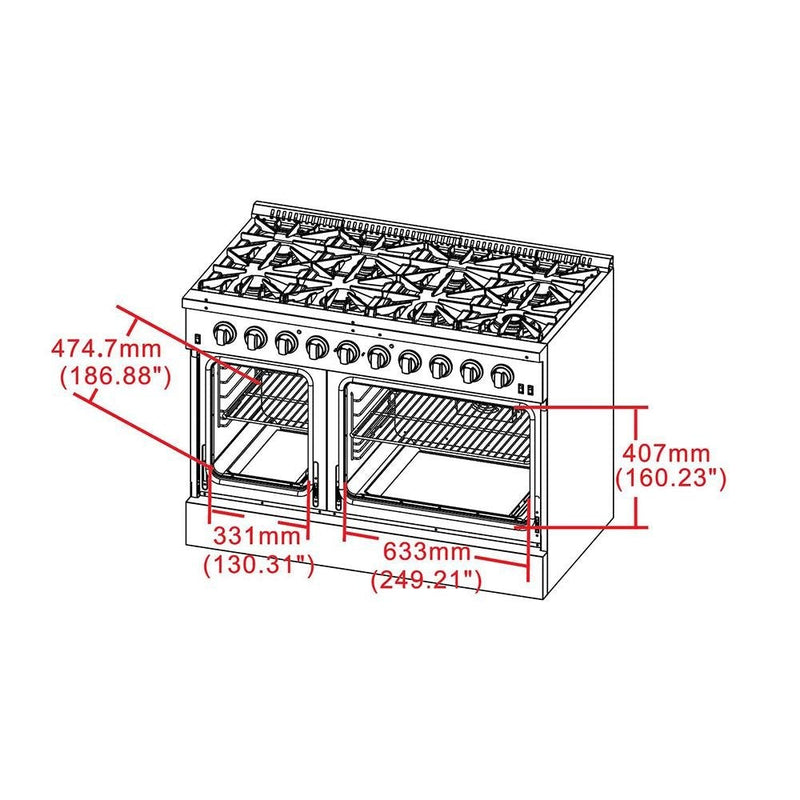 474.7mm
(186.88")

407mm
(160.23")

331mm
(130.31")

633mm
(249.21")